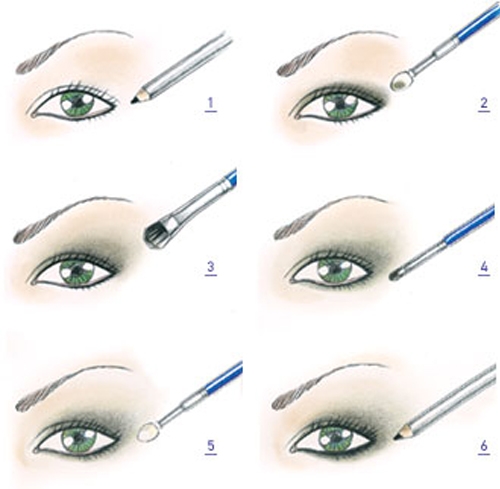 1

2

3

4

5

6